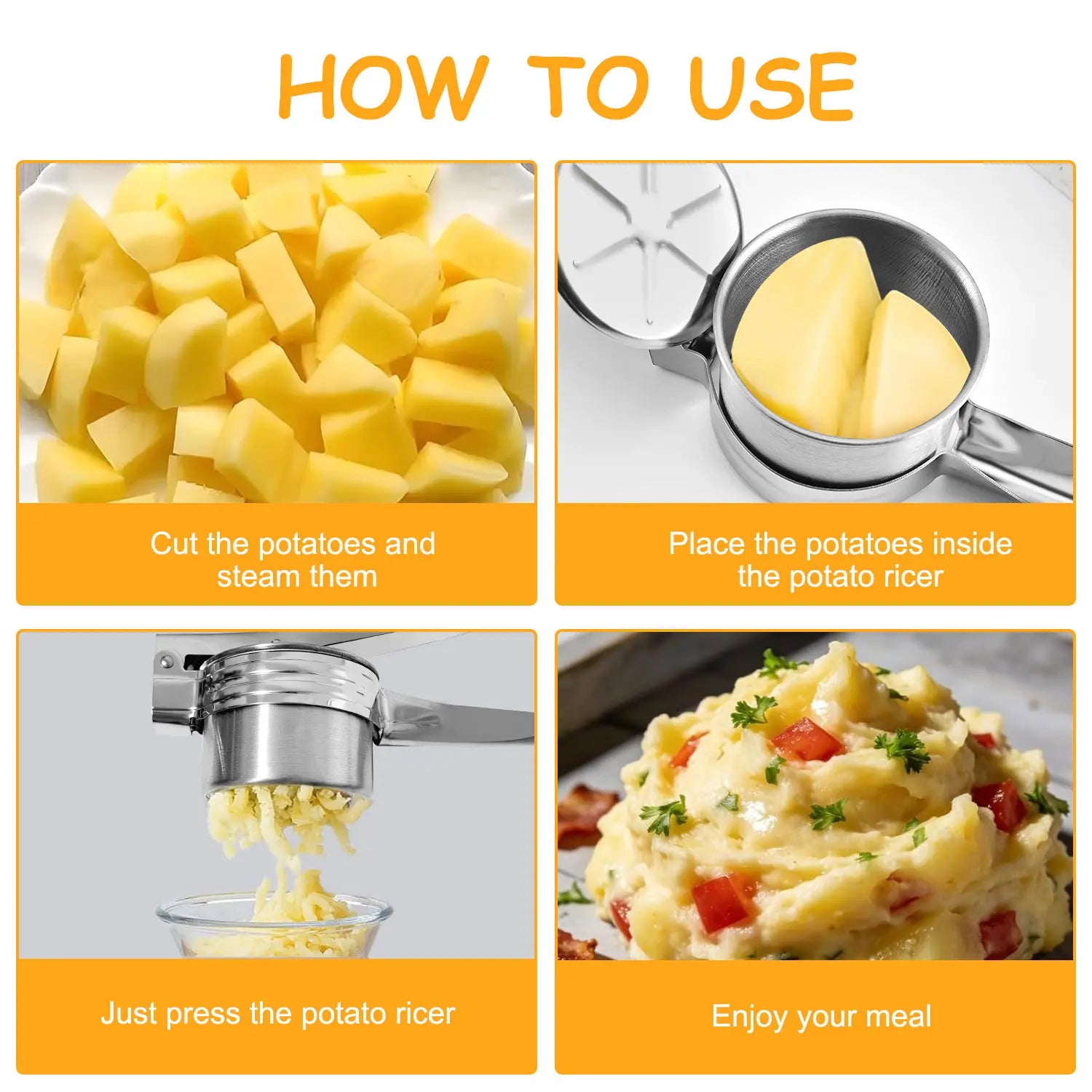 HOW TO USE

Cut the potatoes and steam them

Place the potatoes inside the potato ricer

Just press the potato ricer

Enjoy your meal